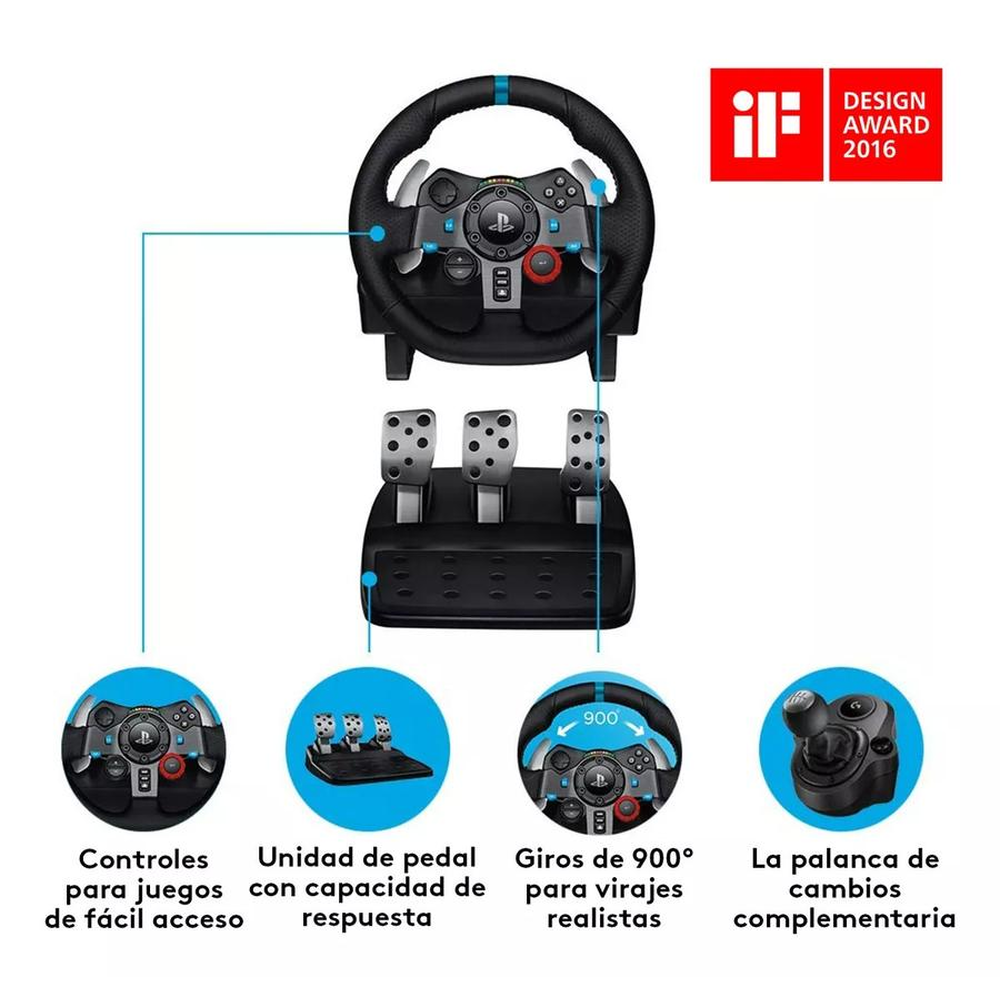 iF DESIGN AWARD 2016

900°

Controles para juegos de fácil acceso

Unidad de pedal con capacidad de respuesta

Giros de 900° para virajes realistas

La palanca de cambios complementaria